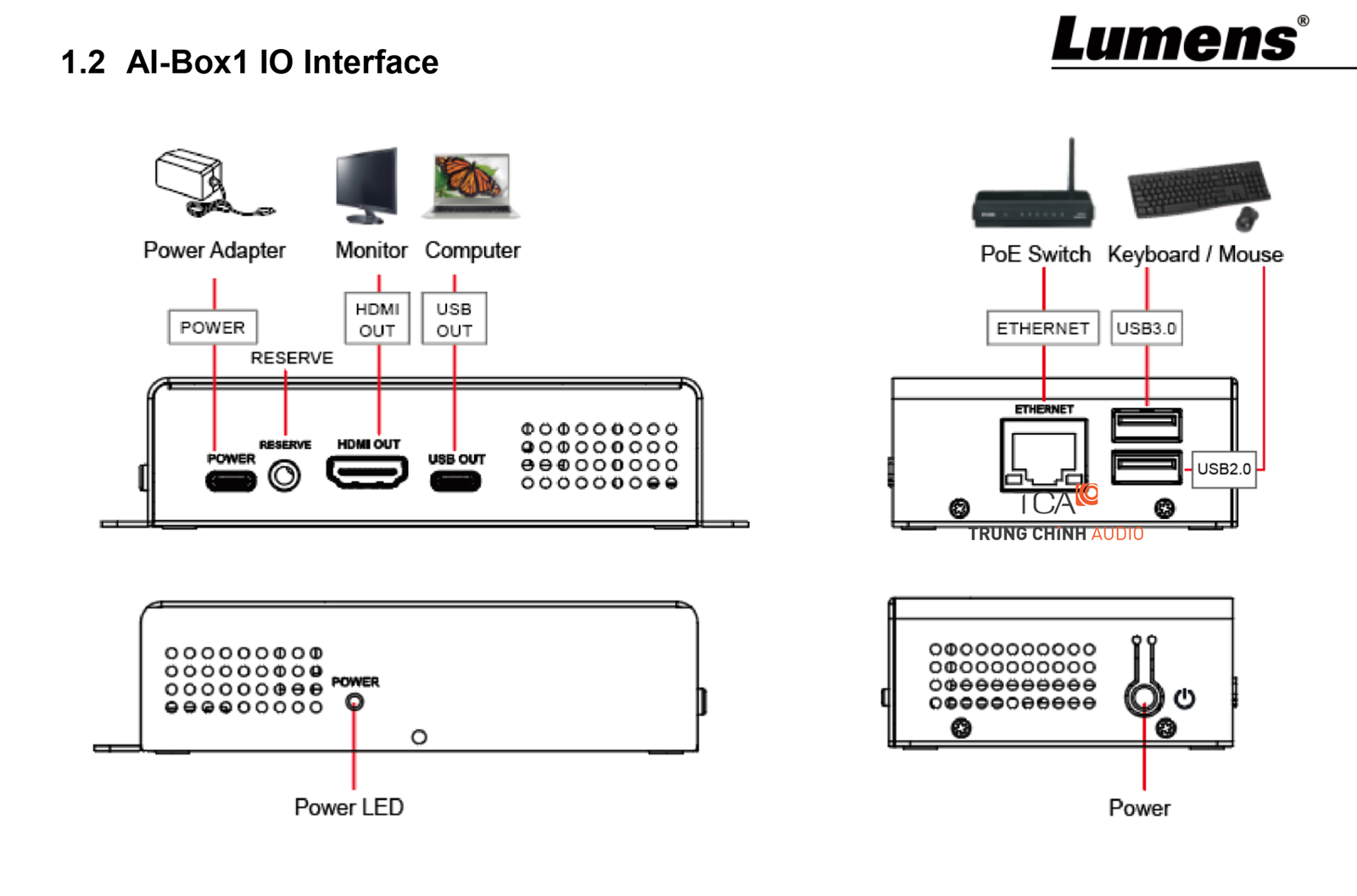 1.2 AI-Box1 IO Interface

Lumens®

Power Adapter

Monitor

Computer

POWER

HDMI OUT

USB OUT

RESERVE

POWER

RESERVE

HDMI OUT

USB OUT

PoE Switch

Keyboard / Mouse

ETHERNET

USB3.0

ETHERNET

USB2.0

TCA

TRUNG CHÍNH AUDIO

POWER

Power LED

Power