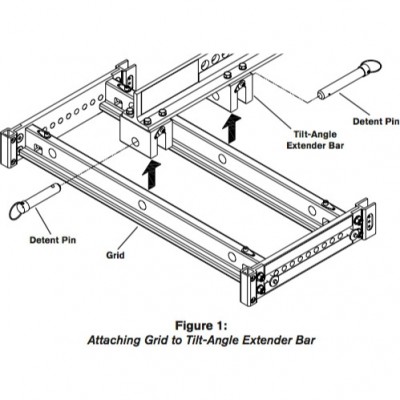 Detent Pin

Tilt-Angle Extender Bar

Detent Pin

Grid

Figure 1:
Attaching Grid to Tilt-Angle Extender Bar