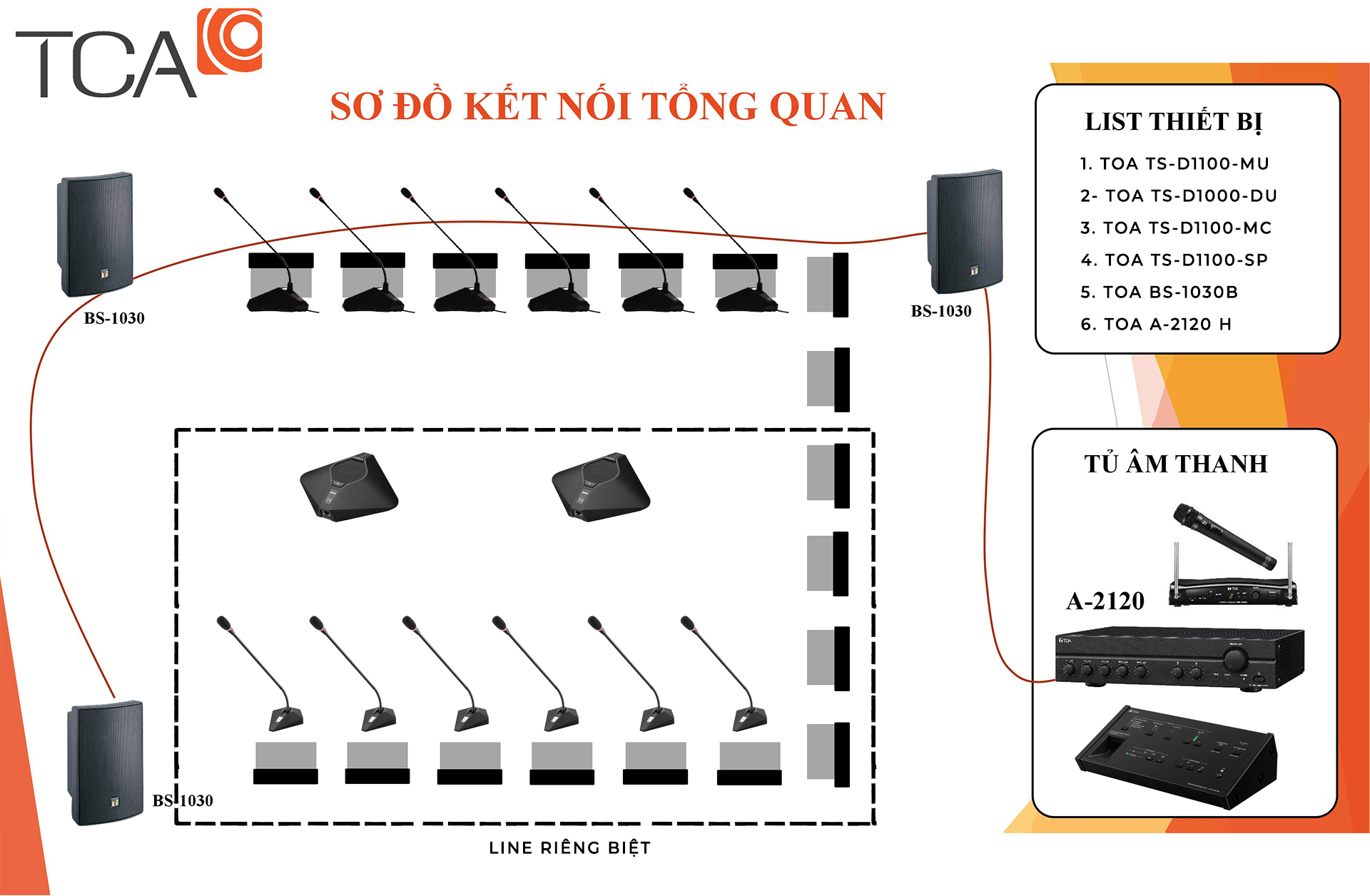 TCA

SƠ ĐỒ KẾT NỐI TỔNG QUAN

BS-1030

BS-1030

LIST THIẾT BỊ

1. TOA TS-D1100-MU
2- TOA TS-D1000-DU
3. TOA TS-D1100-MC
4. TOA TS-D1100-SP
5. TOA BS-1030B
6. TOA A-2120 H

TỦ ÂM THANH

A-2120

BS-1030

LINE RIÊNG BIỆT